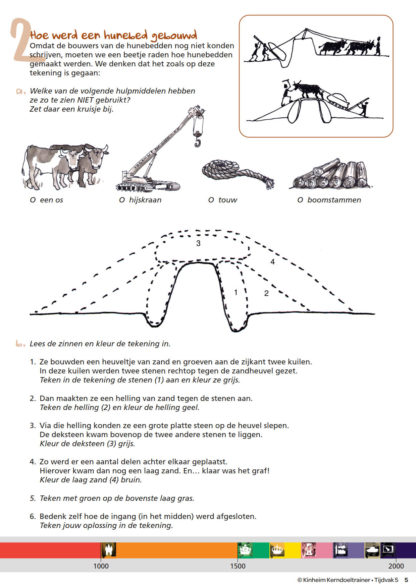 2 Hoe werd een hunebed gebouwd

Omdat de bouwers van de hunebedden nog niet konden schrijven, moeten we een beetje raden hoe hunebedden gemaakt werden. We denken dat het zoals op deze tekening is gegaan:

a. Welke van de volgende hulpmiddelen hebben ze zo te zien NIET gebruikt? Zet daar een kruisje bij.

O een os
O hijskraan
O touw
O boomstammen

3
4
1
2

b. Lees de zinnen en kleur de tekening in.

1. Ze bouwden een heuveltje van zand en groeven aan de zijkant twee kuilen. In deze kuilen werden twee stenen rechtop tegen de zandheuvel gezet. Teken in de tekening de stenen (1) aan en kleur ze grijs.

2. Dan maakten ze een helling van zand tegen de stenen aan. Teken de helling (2) en kleur de helling geel.

3. Via die helling konden ze een grote platte steen op de heuvel slepen. De deksteen kwam bovenop de twee andere stenen te liggen. Kleur de deksteen (3) grijs.

4. Zo werd er een aantal delen achter elkaar geplaatst. Hierover kwam dan nog een laag zand. En… klaar was het graf! Kleur de laag zand (4) bruin.

5. Teken met groen op de bovenste laag gras.

6. Bedenk zelf hoe de ingang (in het midden) werd afgesloten. Teken jouw oplossing in de tekening.

1000
1500
2000

© Kinheim Kerndoeltrainer • Tijdvak 5 5