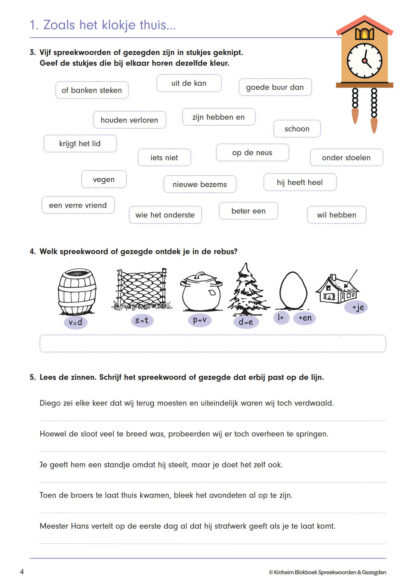 1. Zoals het klokje thuis...

3. Vijf spreekwoorden of gezegden zijn in stukjes geknipt. Geef de stukjes die bij elkaar horen dezelfde kleur.

of banken steken

uit de kan

goede buur dan

houden verloren

zijn hebben en

schoon

krijgt het lid

iets niet

op de neus

onder stoelen

vegen

nieuwe bezems

hij heeft heel

een verre vriend

wie het onderste

beter een

wil hebben

4. Welk spreekwoord of gezegde ontdek je in de rebus?

v=d

s=t

p=v

d=e

l+

+en

+je

5. Lees de zinnen. Schrijf het spreekwoord of gezegde dat erbij past op de lijn.

Diego zei elke keer dat wij terug moesten en uiteindelijk waren wij toch verdwaald.

Hoewel de sloot veel te breed was, probeerden wij er toch overheen te springen.

Je geeft hem een standje omdat hij steelt, maar je doet het zelf ook.

Toen de broers te laat thuis kwamen, bleek het avondeten al op te zijn.

Meester Hans vertelt op de eerste dag al dat hij strafwerk geeft als je te laat komt.

4

© Kinheim Blokboek Spreekwoorden & Gezegden